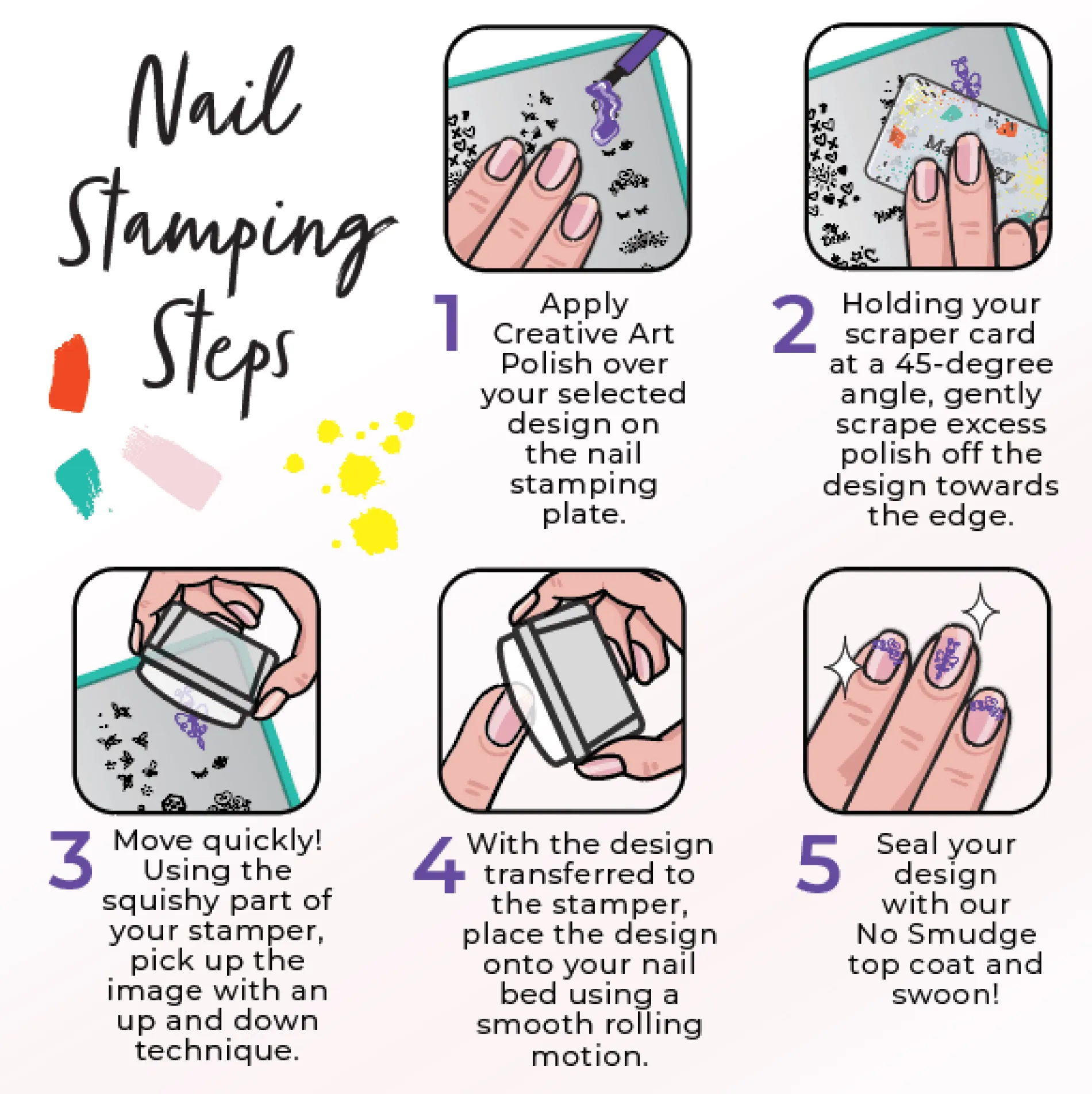 Nail Stamping Steps

1 Apply Creative Art Polish over your selected design on the nail stamping plate.

2 Holding your scraper card at a 45-degree angle, gently scrape excess polish off the design towards the edge.

3 Move quickly! Using the squishy part of your stamper, pick up the image with an up and down technique.

4 With the design transferred to the stamper, place the design onto your nail bed using a smooth rolling motion.

5 Seal your design with our No Smudge top coat and swoon!